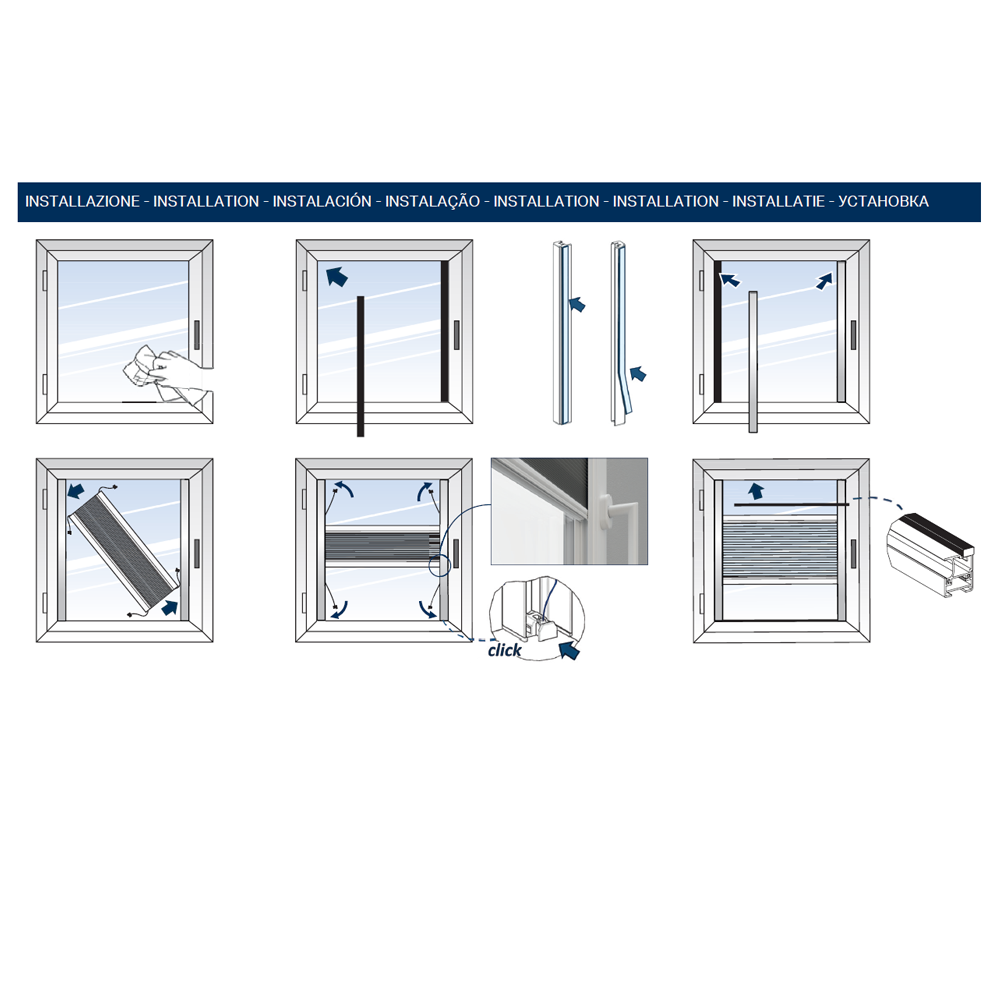 INSTALLAZIONE - INSTALLATION - INSTALACIÓN - INSTALAÇÃO - INSTALLATION - INSTALLATION - INSTALLATIE - УСТАНОВКА

click